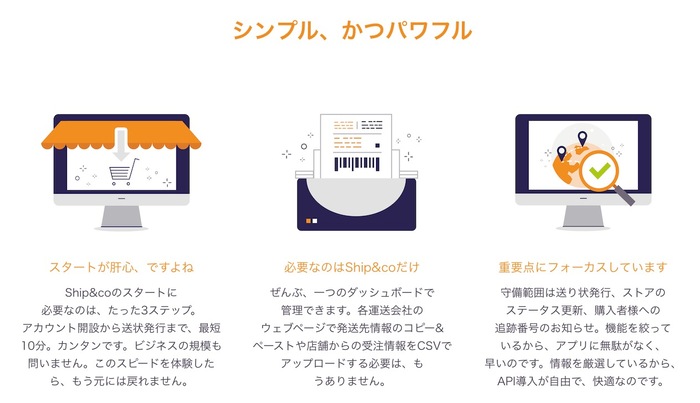 シンプル、かつパワフル

スタートが肝心、ですよね

Ship&coのスタートに必要なのは、たった3ステップ。アカウント開設から送状発行まで、最短10分。カンタンです。ビジネスの規模も問いません。このスピードを体験したら、もう元には戻れません。

必要なのはShip&coだけ

ぜんぶ、一つのダッシュボードで管理できます。各運送会社のウェブページで発送先情報のコピー&ペーストや店舗からの受注情報をCSVでアップロードする必要は、もうありません。

重要点にフォーカスしています

守備範囲は送り状発行、ストアのステータス更新、購入者様への追跡番号のお知らせ。機能を絞っているから、アプリに無駄がなく、早いのです。情報を厳選しているから、API導入が自由で、快適なのです。